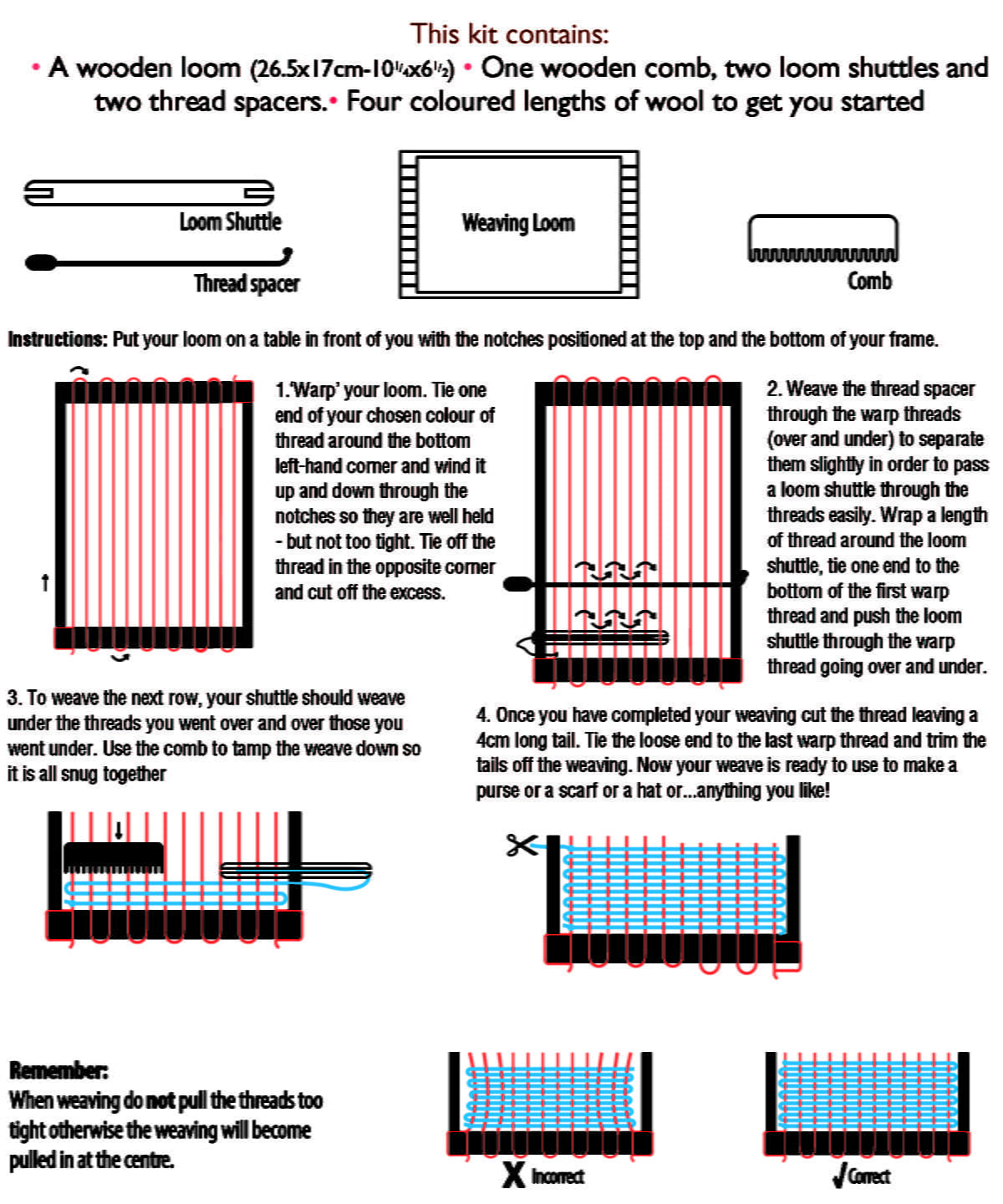 This kit contains:

• A wooden loom (26.5x17cm-10¼x6½) • One wooden comb, two loom shuttles and two thread spacers.• Four coloured lengths of wool to get you started

Loom Shuttle

Thread spacer

Weaving Loom

Comb

Instructions: Put your loom on a table in front of you with the notches positioned at the top and the bottom of your frame.

1.'Warp' your loom. Tie one end of your chosen colour of thread around the bottom left-hand corner and wind it up and down through the notches so they are well held - but not too tight. Tie off the thread in the opposite corner and cut off the excess.

2. Weave the thread spacer through the warp threads (over and under) to separate them slightly in order to pass a loom shuttle through the threads easily. Wrap a length of thread around the loom shuttle, tie one end to the bottom of the first warp thread and push the loom shuttle through the warp thread going over and under.

3. To weave the next row, your shuttle should weave under the threads you went over and over those you went under. Use the comb to tamp the weave down so it is all snug together

4. Once you have completed your weaving cut the thread leaving a 4cm long tail. Tie the loose end to the last warp thread and trim the tails off the weaving. Now your weave is ready to use to make a purse or a scarf or a hat or...anything you like!

Remember:
When weaving do not pull the threads too tight otherwise the weaving will become pulled in at the centre.

X Incorrect

√ Correct